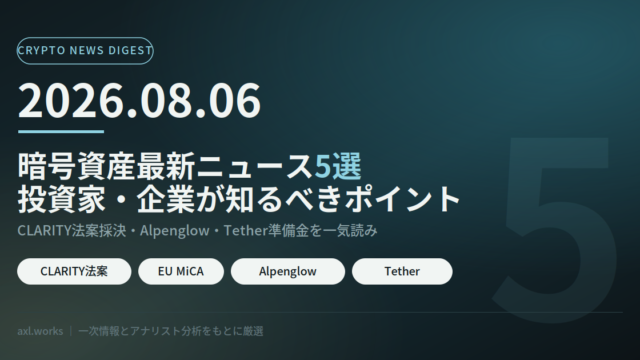 CRYPTO NEWS DIGEST

2026.08.06

暗号資産最新ニュース5選
投資家・企業が知るべきポイント

CLARITY法案採決・Alpenglow・Tether準備金を一気読み

CLARITY法案

EU MiCA

Alpenglow

Tether

5

axl.works | 一次情報とアナリスト分析をもとに厳選